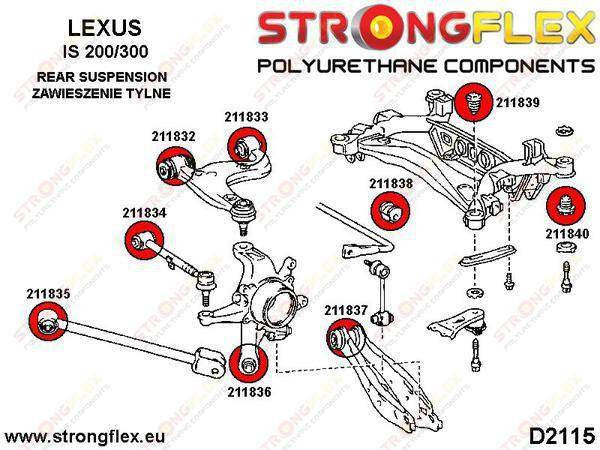 LEXUS
IS 200/300
REAR SUSPENSION
ZAWIESZENIE TYLNE

STRONGFLEX
POLYURETHANE COMPONENTS

211833
211832
211839
211838
211834
211840
211835
211837
211836

www.strongflex.eu
D2115