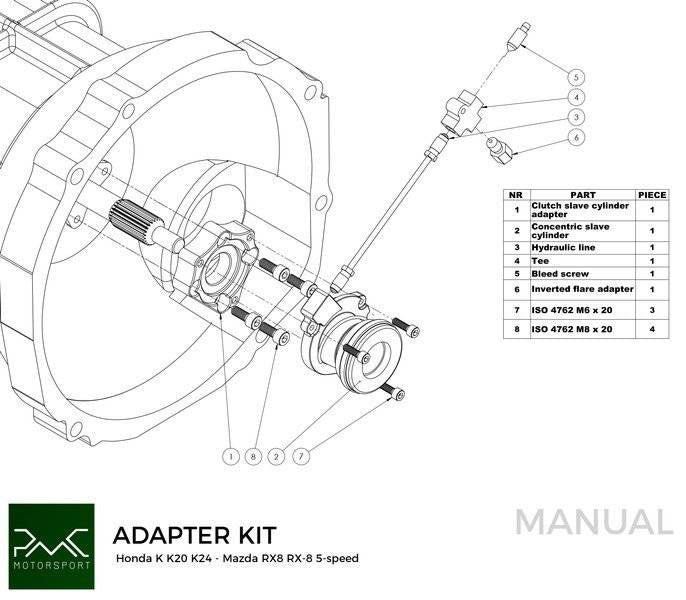 5

4

3

6

| NR | PART | PIECE |
|---|---|---|
| 1 | Clutch slave cylinder adapter | 1 |
| 2 | Concentric slave cylinder | 1 |
| 3 | Hydraulic line | 1 |
| 4 | Tee | 1 |
| 5 | Bleed screw | 1 |
| 6 | Inverted flare adapter | 1 |
| 7 | ISO 4762 M6 x 20 | 3 |
| 8 | ISO 4762 M8 x 20 | 4 |

1 8 2 7

PMC MOTORSPORT

ADAPTER KIT

Honda K K20 K24 - Mazda RX8 RX-8 5-speed

MANUAL