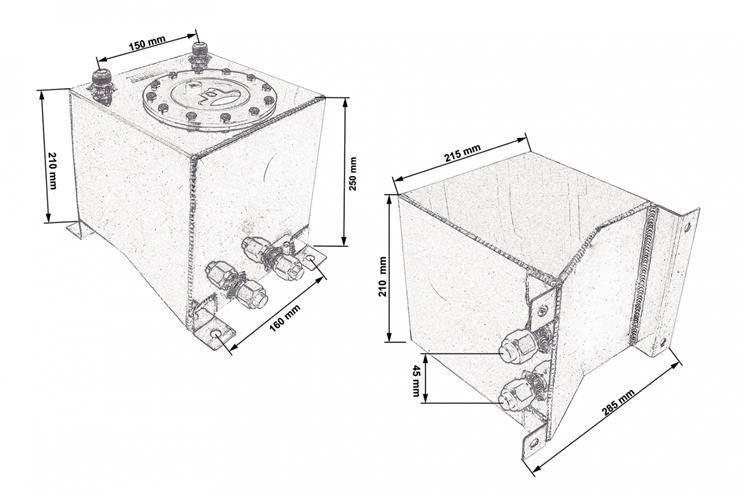 150 mm
210 mm
250 mm
160 mm
215 mm
210 mm
45 mm
285 mm