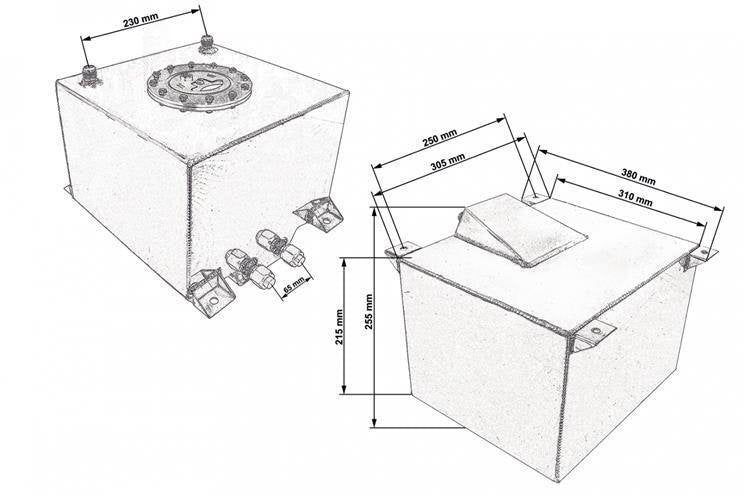 230 mm

65 mm

250 mm

305 mm

380 mm

310 mm

215 mm

255 mm