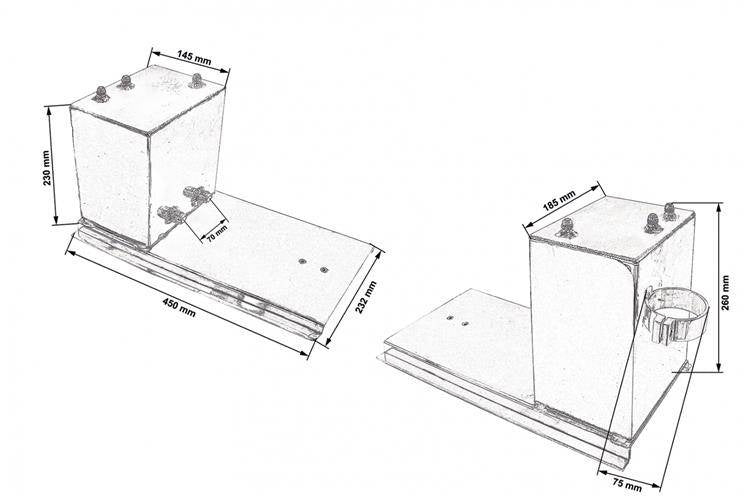 145 mm
230 mm
70 mm
450 mm
232 mm
185 mm
260 mm
75 mm