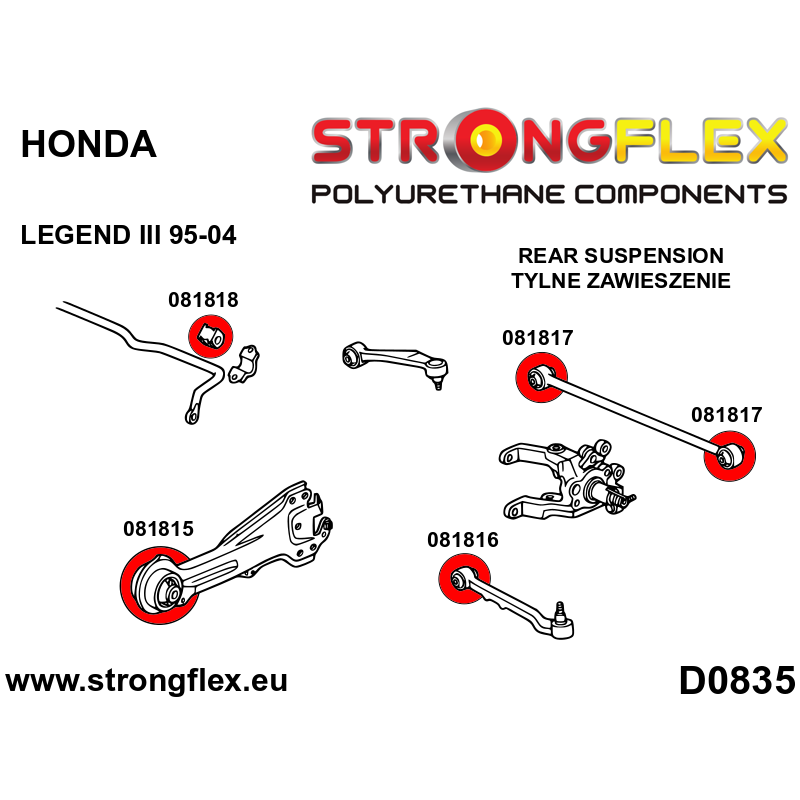 HONDA

STRONGFLEX
POLYURETHANE COMPONENTS

LEGEND III 95-04

REAR SUSPENSION
TYLNE ZAWIESZENIE

081818

081817

081817

081815

081816

www.strongflex.eu

D0835