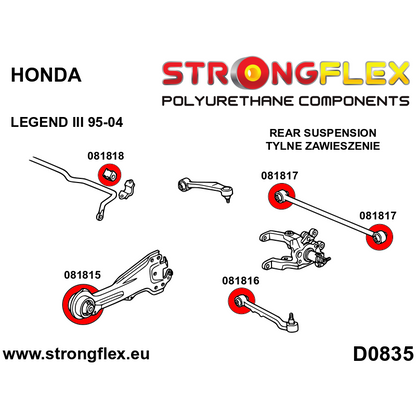 HONDA

STRONGFLEX
POLYURETHANE COMPONENTS

LEGEND III 95-04

REAR SUSPENSION
TYLNE ZAWIESZENIE

081818

081817

081817

081815

081816

www.strongflex.eu

D0835