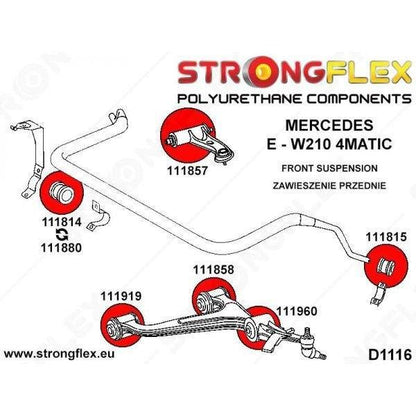 STRONGFLEX
POLYURETHANE COMPONENTS

MERCEDES
E - W210 4MATIC

FRONT SUSPENSION
ZAWIESZENIE PRZEDNIE

111857

111814
111880

111815

111858

111919

111960

www.strongflex.eu

D1116