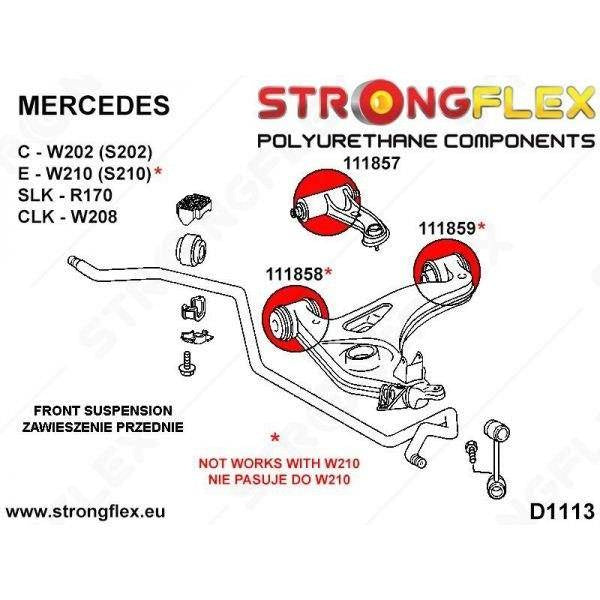 MERCEDES

C - W202 (S202)
E - W210 (S210)*
SLK - R170
CLK - W208

STRONGFLEX
POLYURETHANE COMPONENTS

111857

111859*

111858*

FRONT SUSPENSION
ZAWIESZENIE PRZEDNIE

*
NOT WORKS WITH W210
NIE PASUJE DO W210

www.strongflex.eu

D1113