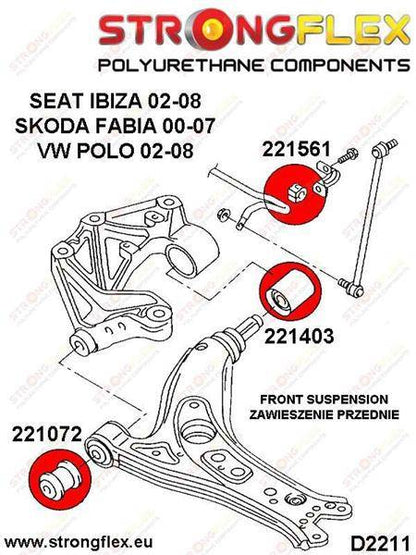 STRONGFLEX
POLYURETHANE COMPONENTS

SEAT IBIZA 02-08
SKODA FABIA 00-07
VW POLO 02-08

221561

221403

FRONT SUSPENSION
ZAWIESZENIE PRZEDNIE

221072

www.strongflex.eu

D2211