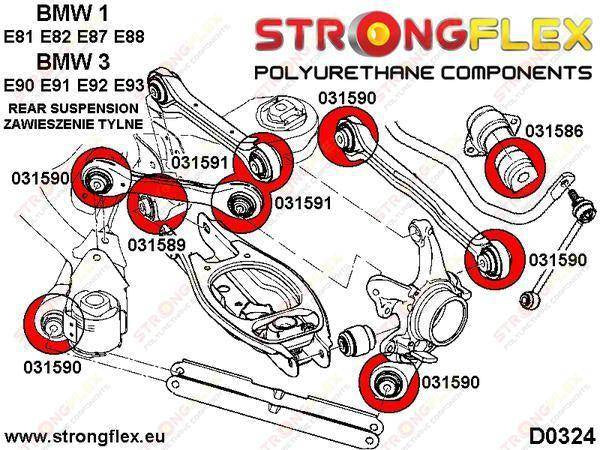 BMW 1
E81 E82 E87 E88
BMW 3
E90 E91 E92 E93
REAR SUSPENSION
ZAWIESZENIE TYLNE

STRONGFLEX
POLYURETHANE COMPONENTS

031590
031586
031591
031590
031591
031589
031590
031590
031590

www.strongflex.eu
D0324