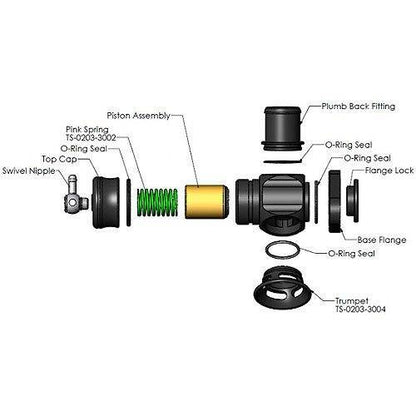 Piston Assembly

Pink Spring
TS-0203-3002

O-Ring Seal

Top Cap

Swivel Nipple

Plumb Back Fitting

O-Ring Seal

O-Ring Seal

Flange Lock

Base Flange

O-Ring Seal

Trumpet
TS-0203-3004